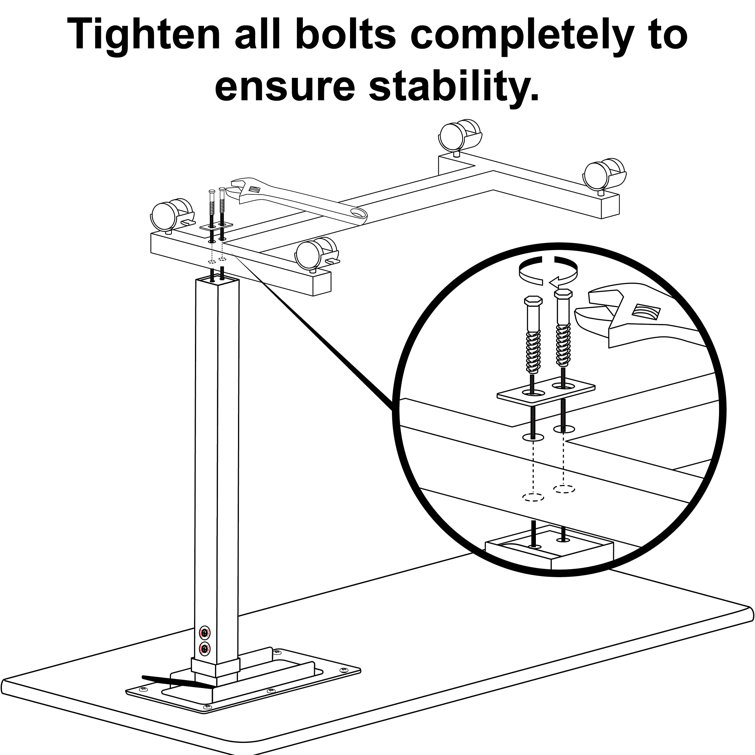 Tighten all bolts completely to ensure stability.